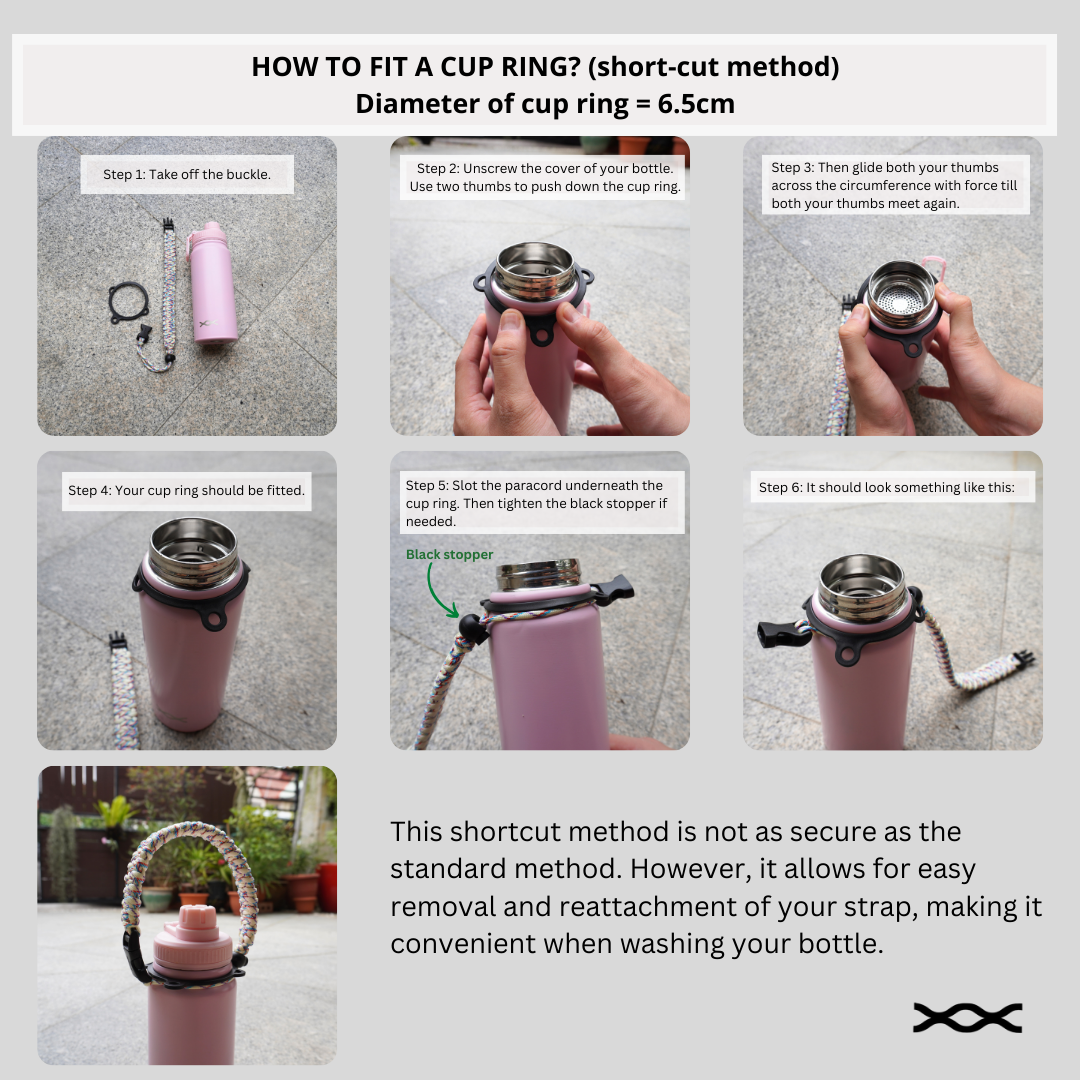 HOW TO FIT A CUP RING? (short-cut method)
Diameter of cup ring = 6.5cm

Step 1: Take off the buckle.

Step 2: Unscrew the cover of your bottle. Use two thumbs to push down the cup ring.

Step 3: Then glide both your thumbs across the circumference with force till both your thumbs meet again.

Step 4: Your cup ring should be fitted.

Step 5: Slot the paracord underneath the cup ring. Then tighten the black stopper if needed.

Black stopper

Step 6: It should look something like this:

This shortcut method is not as secure as the standard method. However, it allows for easy removal and reattachment of your strap, making it convenient when washing your bottle.