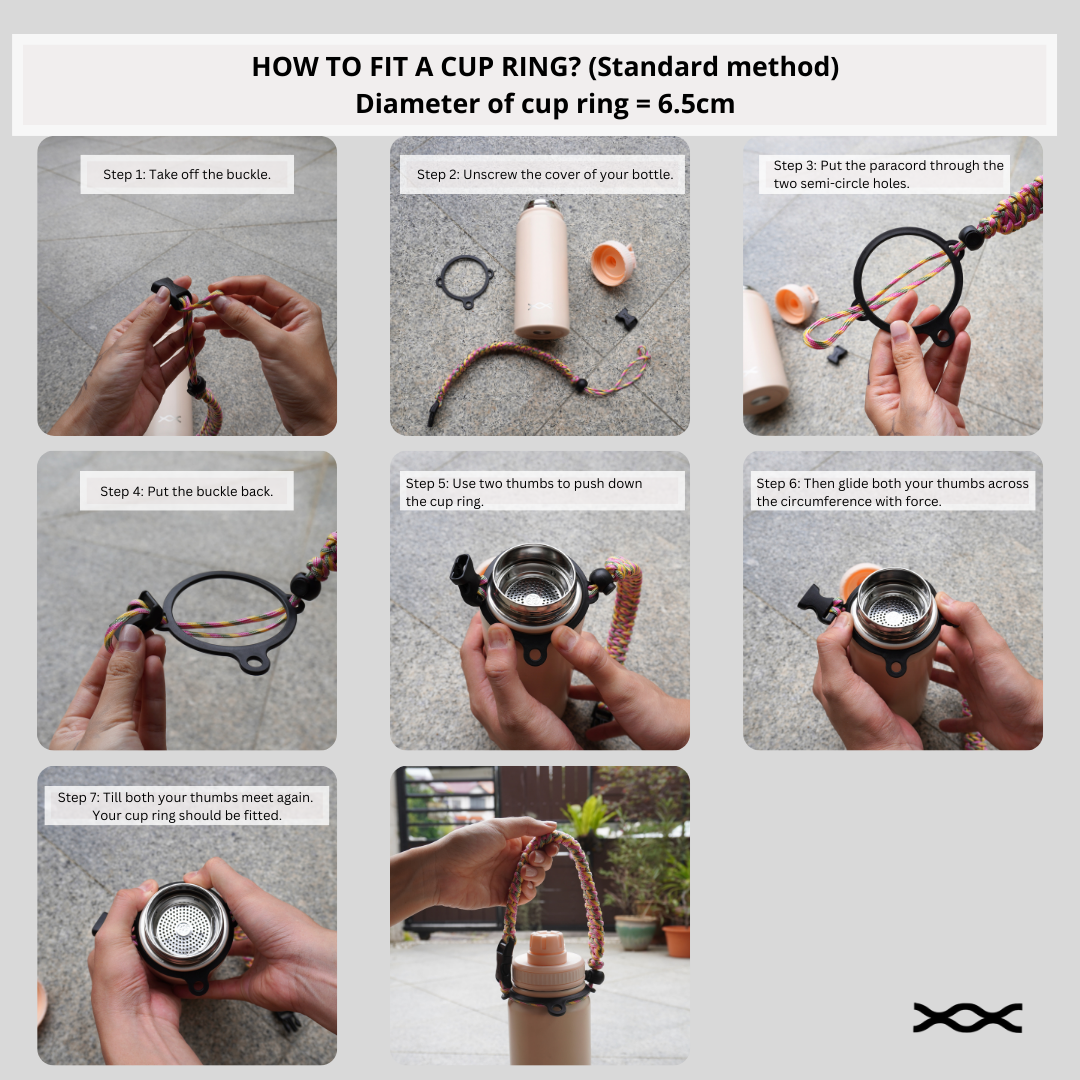 HOW TO FIT A CUP RING? (Standard method)
Diameter of cup ring = 6.5cm

Step 1: Take off the buckle.

Step 2: Unscrew the cover of your bottle.

Step 3: Put the paracord through the two semi-circle holes.

Step 4: Put the buckle back.

Step 5: Use two thumbs to push down the cup ring.

Step 6: Then glide both your thumbs across the circumference with force.

Step 7: Till both your thumbs meet again. Your cup ring should be fitted.